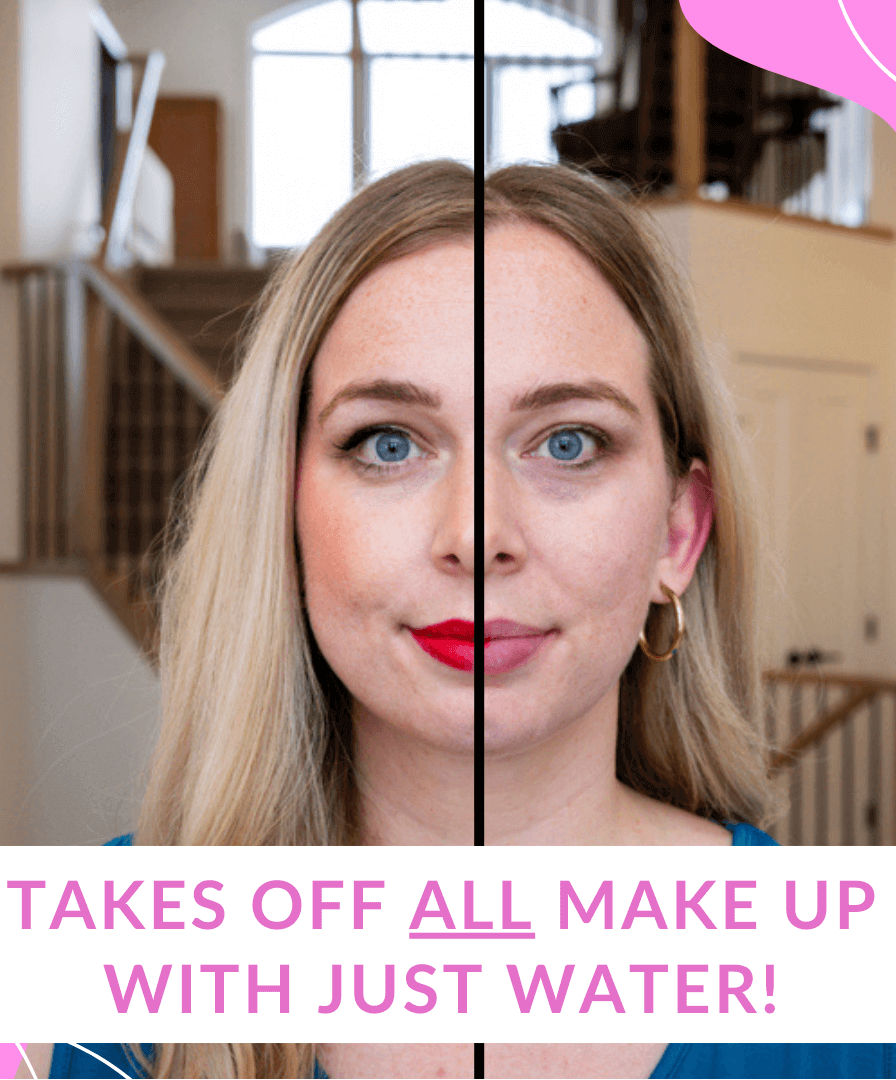 TAKES OFF ALL MAKE UP WITH JUST WATER!